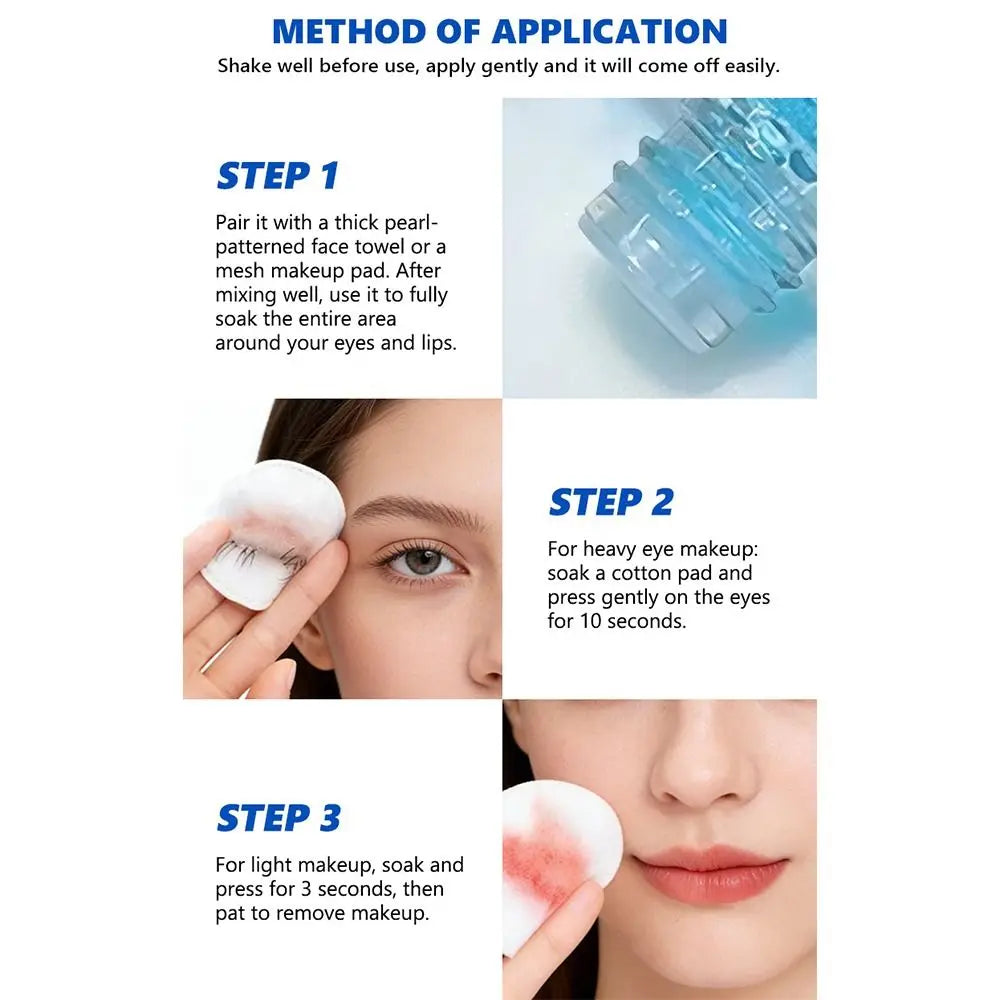 METHOD OF APPLICATION

Shake well before use, apply gently and it will come off easily.

STEP 1

Pair it with a thick pearl-patterned face towel or a mesh makeup pad. After mixing well, use it to fully soak the entire area around your eyes and lips.

STEP 2

For heavy eye makeup: soak a cotton pad and press gently on the eyes for 10 seconds.

STEP 3

For light makeup, soak and press for 3 seconds, then pat to remove makeup.